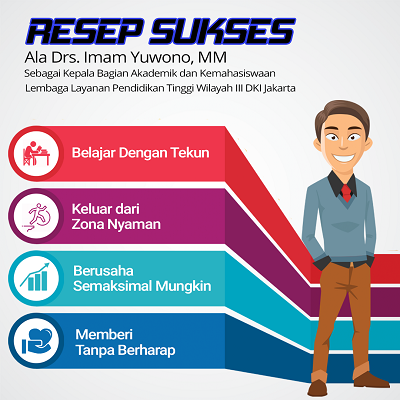 RESEP SUKSES

Ala Drs. Imam Yuwono, MM

Sebagai Kepala Bagian Akademik dan Kemahasiswaan Lembaga Layanan Pendidikan Tinggi Wilayah III DKI Jakarta

Belajar Dengan Tekun

Keluar dari Zona Nyaman

Berusaha Semaksimal Mungkin

Memberi Tanpa Berharap